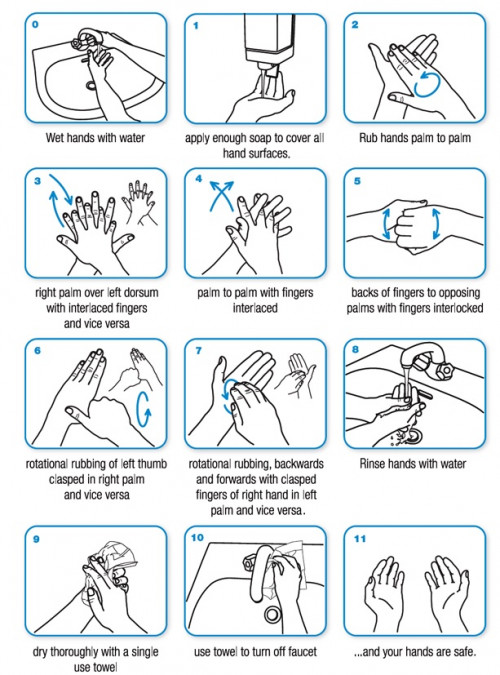 0

Wet hands with water

1

apply enough soap to cover all hand surfaces.

2

Rub hands palm to palm

3

right palm over left dorsum with interlaced fingers and vice versa

4

palm to palm with fingers interlaced

5

backs of fingers to opposing palms with fingers interlocked

6

rotational rubbing of left thumb clasped in right palm and vice versa

7

rotational rubbing, backwards and forwards with clasped fingers of right hand in left palm and vice versa.

8

Rinse hands with water

9

dry thoroughly with a single use towel

10

use towel to turn off faucet

11

...and your hands are safe.